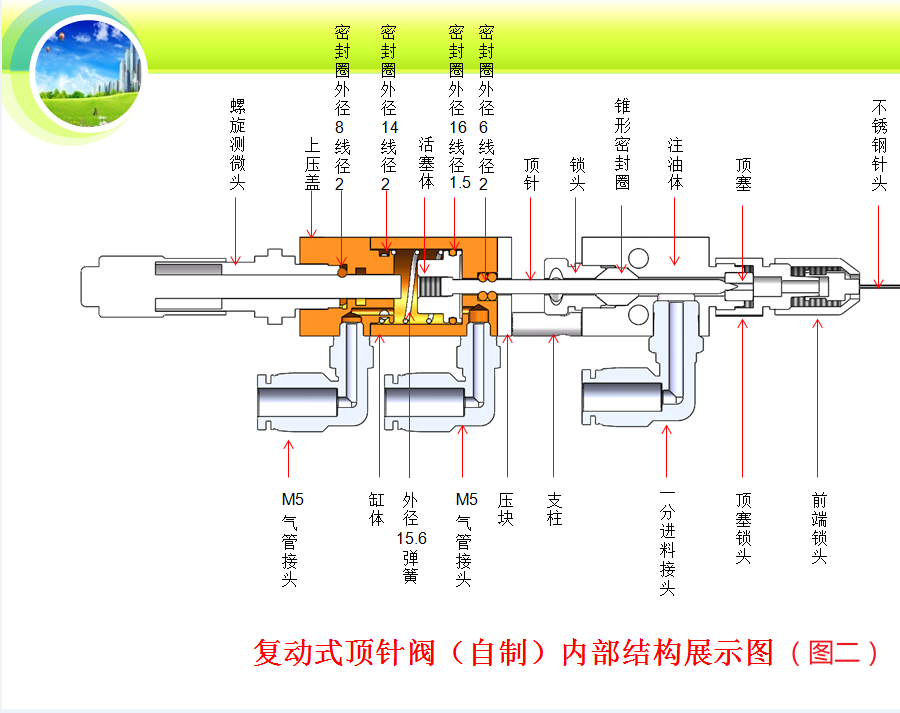 螺旋测微头

上压盖

密封圈外径8线径2

密封圈外径14线径2

活塞体

密封圈外径16线径1.5

密封圈外径6线径2

顶针

锁头

锥形密封圈

注油体

顶塞

不锈钢针头

M5气管接头

缸体

外径15.6弹簧

M5气管接头

压块

支柱

一分进料接头

顶塞锁头

前端锁头

复动式顶针阀（自制）内部结构展示图（图二）